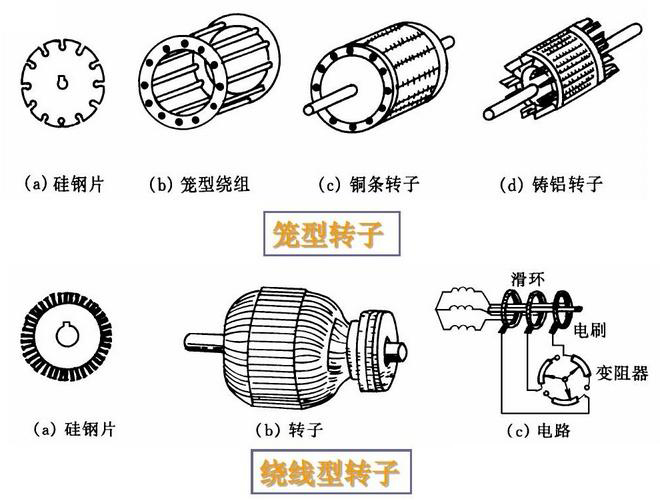 (a) 硅钢片
(b) 笼型绕组
(c) 铜条转子
(d) 铸铝转子

笼型转子

滑环
电刷
变阻器

(a) 硅钢片
(b) 转子
(c) 电路

绕线型转子